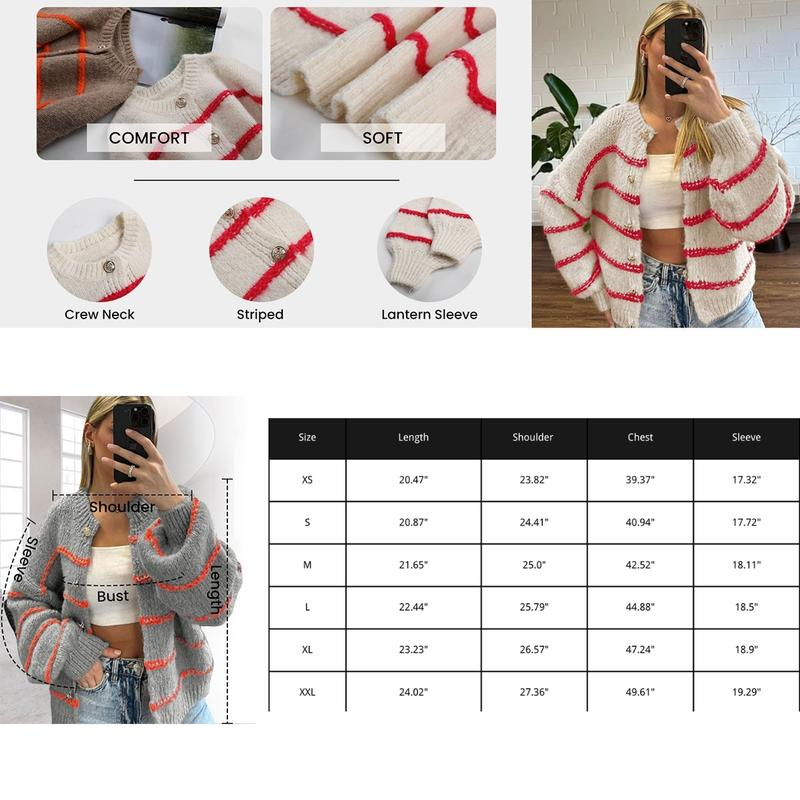 COMFORT

SOFT

Crew Neck

Striped

Lantern Sleeve

Shoulder

Sleeve

Bust

Length

| Size | Length | Shoulder | Chest | Sleeve |
|---|---|---|---|---|
| XS | 20.47" | 23.82" | 39.37" | 17.32" |
| S | 20.87" | 24.41" | 40.94" | 17.72" |
| M | 21.65" | 25.0" | 42.52" | 18.11" |
| L | 22.44" | 25.79" | 44.88" | 18.5" |
| XL | 23.23" | 26.57" | 47.24" | 18.9" |
| XXL | 24.02" | 27.36" | 49.61" | 19.29" |